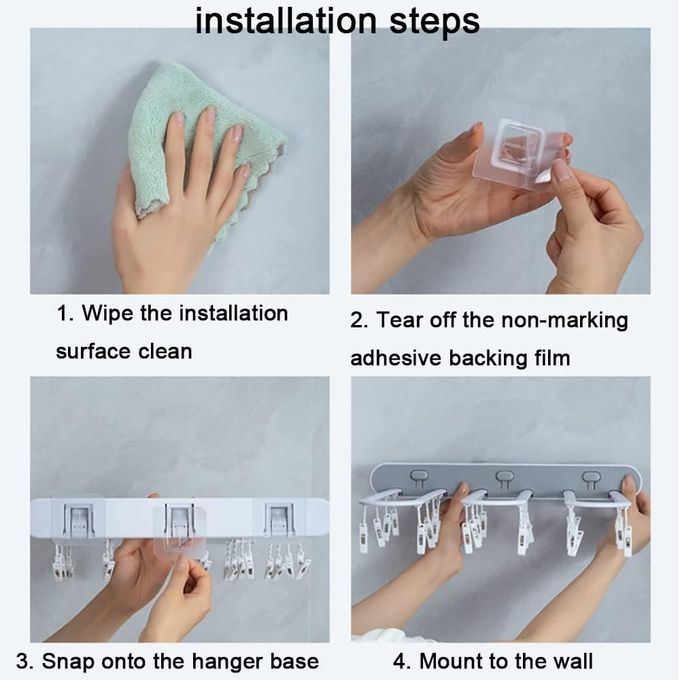 installation steps

1. Wipe the installation surface clean

2. Tear off the non-marking adhesive backing film

3. Snap onto the hanger base

4. Mount to the wall